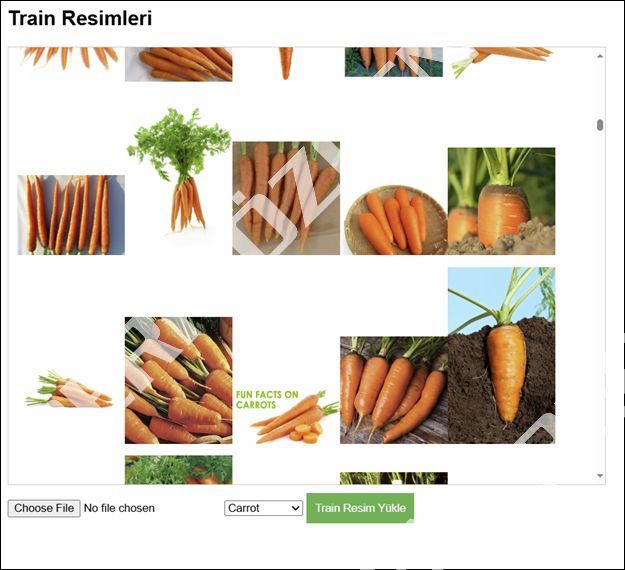 Train Resimleri

FUN FACTS ON CARROTS

Choose File No file chosen

Carrot

Train Resim Yükle